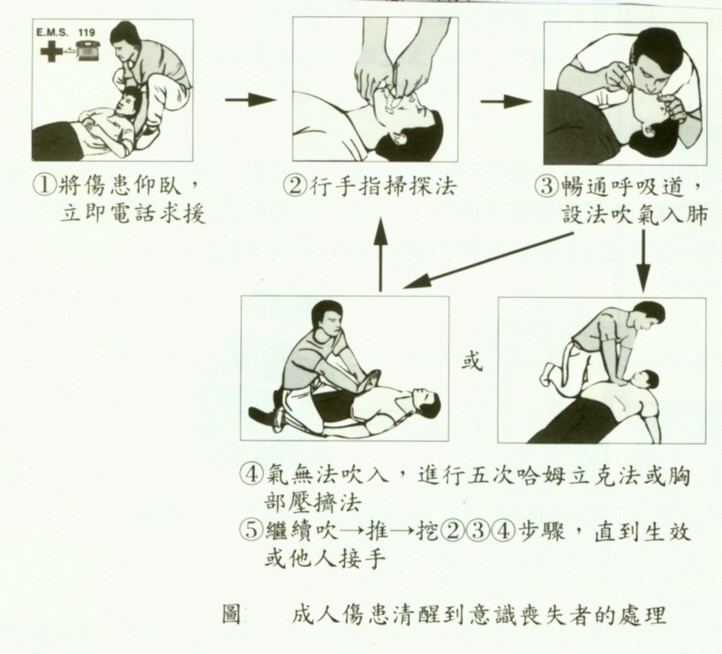 E.M.S. 119

①將傷患仰臥，立即電話求援

②行手指掃探法

③暢通呼吸道，設法吹氣入肺

或

④氣無法吹入，進行五次哈姆立克法或胸部壓擠法
⑤繼續吹→推→挖②③④步驟，直到生效或他人接手

圖　成人傷患清醒到意識喪失者的處理